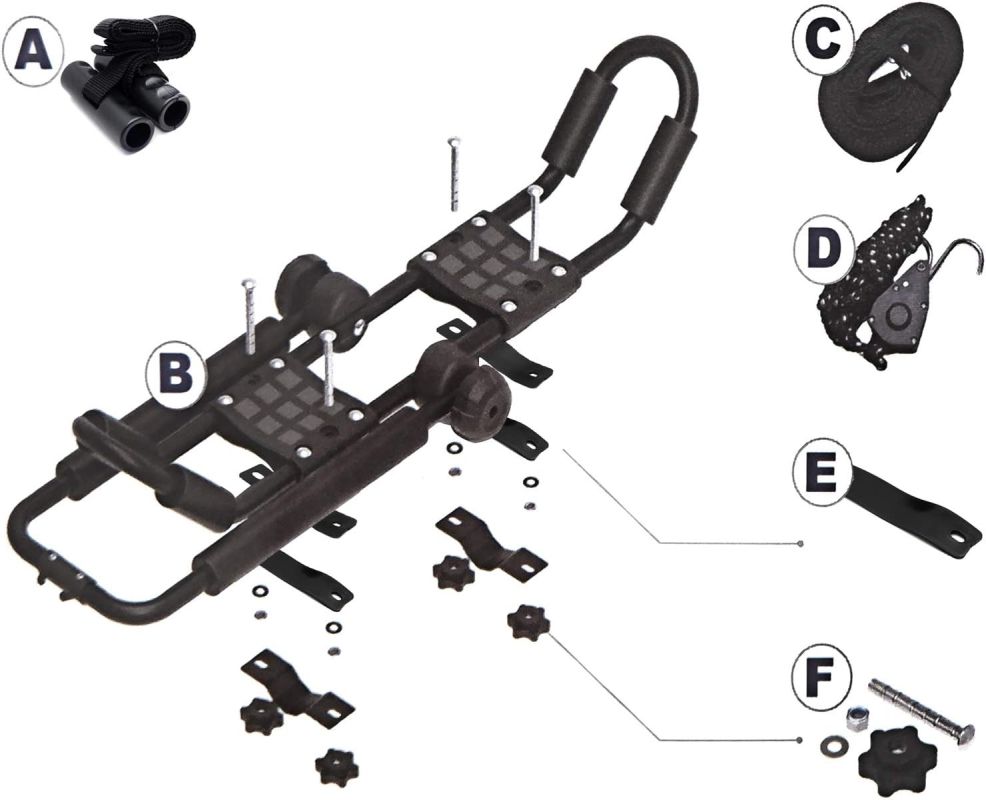 A
B
C
D
E
F