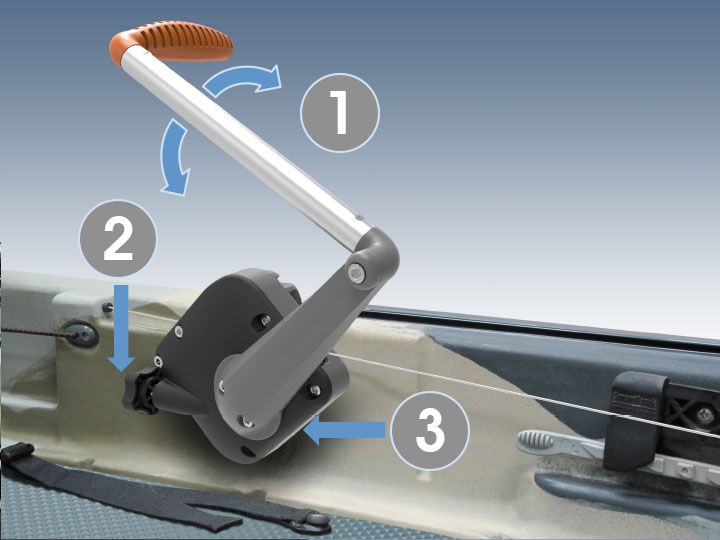 1

2

3